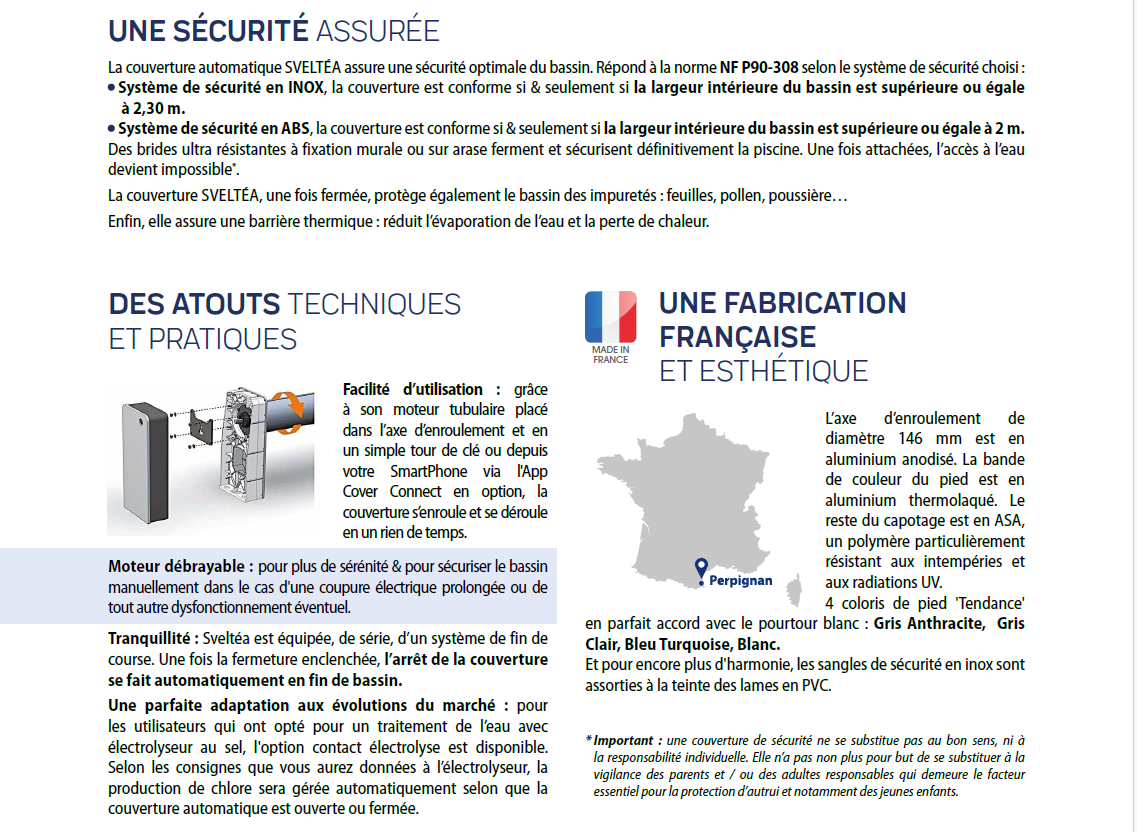 UNE SÉCURITÉ ASSURÉE

La couverture automatique SVELTÉA assure une sécurité optimale du bassin. Répond à la norme NF P90-308 selon le système de sécurité choisi :
• Système de sécurité en INOX, la couverture est conforme si & seulement si la largeur intérieure du bassin est supérieure ou égale à 2,30 m.
• Système de sécurité en ABS, la couverture est conforme si & seulement si la largeur intérieure du bassin est supérieure ou égale à 2 m.
Des brides ultra résistantes à fixation murale ou sur arase ferment et sécurisent définitivement la piscine. Une fois attachées, l'accès à l'eau devient impossible*.

La couverture SVELTÉA, une fois fermée, protège également le bassin des impuretés : feuilles, pollen, poussière…

Enfin, elle assure une barrière thermique : réduit l'évaporation de l'eau et la perte de chaleur.

DES ATOUTS TECHNIQUES ET PRATIQUES

Facilité d'utilisation : grâce à son moteur tubulaire placé dans l'axe d'enroulement et en un simple tour de clé ou depuis votre SmartPhone via l'App Cover Connect en option, la couverture s'enroule et se déroule en un rien de temps.

Moteur débrayable : pour plus de sérénité & pour sécuriser le bassin manuellement dans le cas d'une coupure électrique prolongée ou de tout autre dysfonctionnement éventuel.

Tranquillité : Sveltéa est équipée, de série, d'un système de fin de course. Une fois la fermeture enclenchée, l'arrêt de la couverture se fait automatiquement en fin de bassin.

Une parfaite adaptation aux évolutions du marché : pour les utilisateurs qui ont opté pour un traitement de l'eau avec électrolyseur au sel, l'option contact électrolyse est disponible. Selon les consignes que vous aurez données à l'électrolyseur, la production de chlore sera gérée automatiquement selon que la couverture automatique est ouverte ou fermée.

MADE IN FRANCE

UNE FABRICATION FRANÇAISE ET ESTHÉTIQUE

Perpignan

L'axe d'enroulement de diamètre 146 mm est en aluminium anodisé. La bande de couleur du pied est en aluminium thermolaqué. Le reste du capotage est en ASA, un polymère particulièrement résistant aux intempéries et aux radiations UV.
4 coloris de pied 'Tendance' en parfait accord avec le pourtour blanc : Gris Anthracite, Gris Clair, Bleu Turquoise, Blanc.
Et pour encore plus d'harmonie, les sangles de sécurité en inox sont assorties à la teinte des lames en PVC.

* Important : une couverture de sécurité ne se substitue pas au bon sens, ni à la responsabilité individuelle. Elle n'a pas non plus pour but de se substituer à la vigilance des parents et / ou des adultes responsables qui demeure le facteur essentiel pour la protection d'autrui et notamment des jeunes enfants.