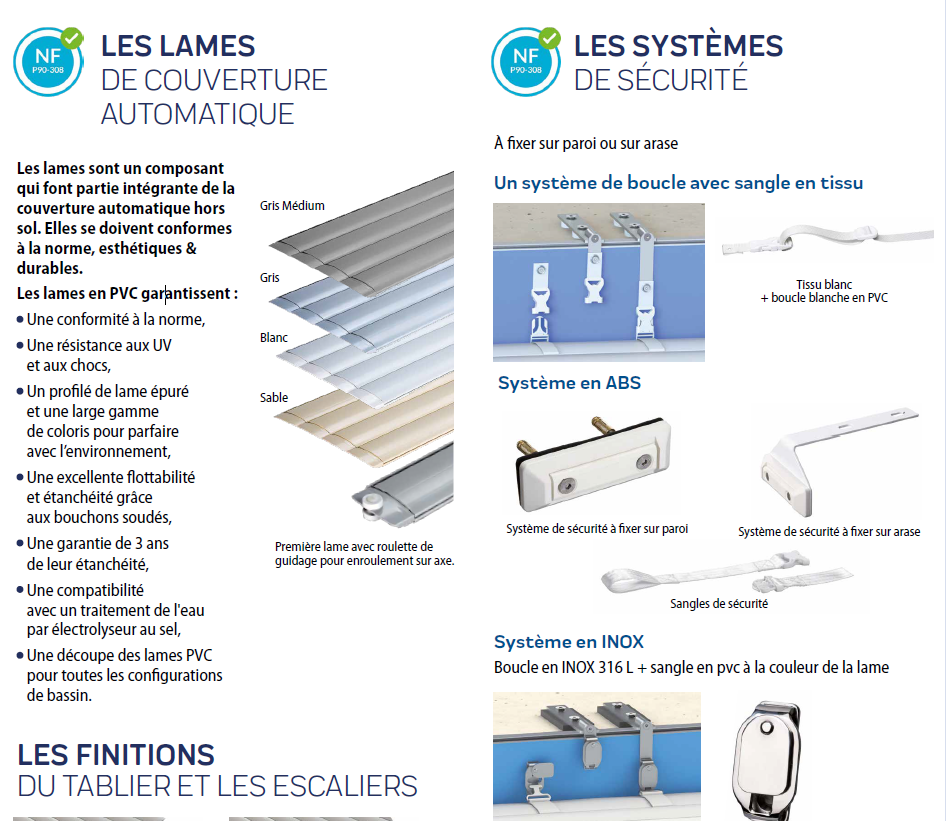 NF
P90-308

LES LAMES
DE COUVERTURE
AUTOMATIQUE

Les lames sont un composant qui font partie intégrante de la couverture automatique hors sol. Elles se doivent conformes à la norme, esthétiques & durables.

Les lames en PVC garantissent :
• Une conformité à la norme,
• Une résistance aux UV et aux chocs,
• Un profilé de lame épuré et une large gamme de coloris pour parfaire avec l'environnement,
• Une excellente flottabilité et étanchéité grâce aux bouchons soudés,
• Une garantie de 3 ans de leur étanchéité,
• Une compatibilité avec un traitement de l'eau par électrolyseur au sel,
• Une découpe des lames PVC pour toutes les configurations de bassin.

Gris Médium

Gris

Blanc

Sable

Première lame avec roulette de guidage pour enroulement sur axe.

LES FINITIONS
DU TABLIER ET LES ESCALIERS

NF
P90-308

LES SYSTÈMES
DE SÉCURITÉ

À fixer sur paroi ou sur arase

Un système de boucle avec sangle en tissu

Tissu blanc
+ boucle blanche en PVC

Système en ABS

Système de sécurité à fixer sur paroi

Système de sécurité à fixer sur arase

Sangles de sécurité

Système en INOX
Boucle en INOX 316 L + sangle en pvc à la couleur de la lame